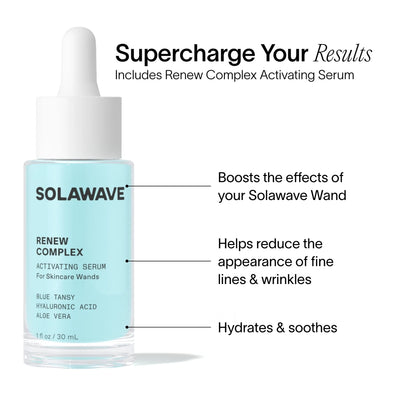 Supercharge Your Results
Includes Renew Complex Activating Serum

SOLAWAVE

RENEW COMPLEX
ACTIVATING SERUM
For Skincare Wands

BLUE TANSY
HYALURONIC ACID
ALOE VERA

1 fl oz / 30 mL

Boosts the effects of your Solawave Wand

Helps reduce the appearance of fine lines & wrinkles

Hydrates & soothes