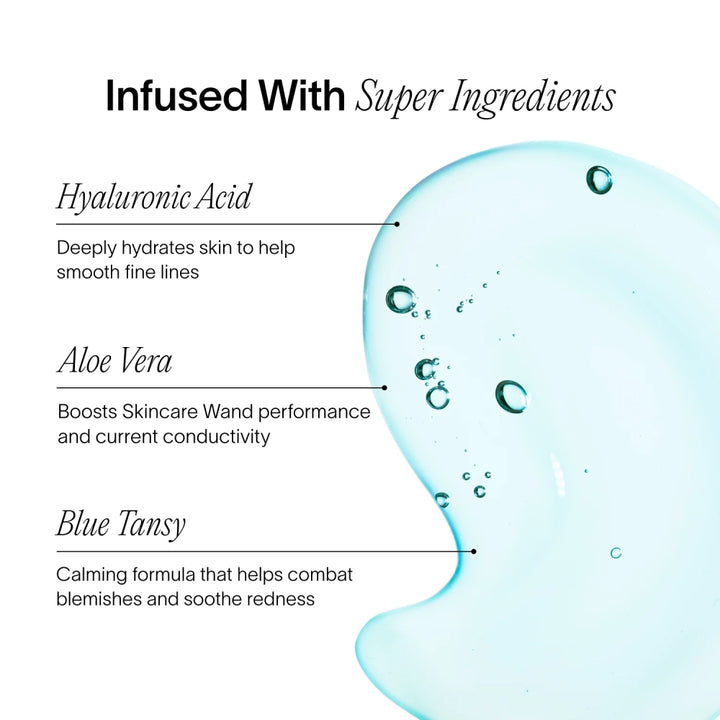 Infused With Super Ingredients

Hyaluronic Acid

Deeply hydrates skin to help smooth fine lines

Aloe Vera

Boosts Skincare Wand performance and current conductivity

Blue Tansy

Calming formula that helps combat blemishes and soothe redness