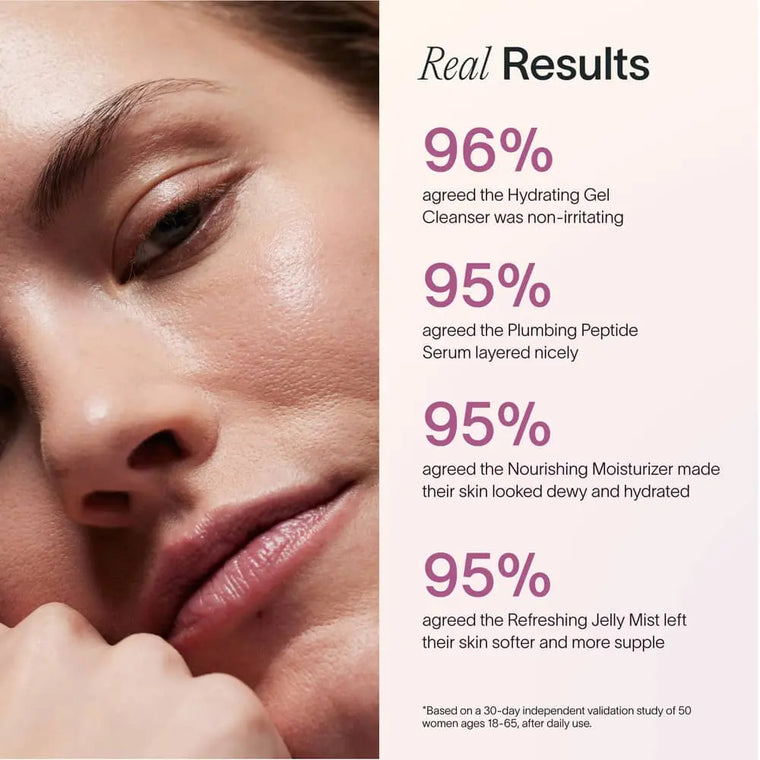 Real Results

96%
agreed the Hydrating Gel Cleanser was non-irritating

95%
agreed the Plumbing Peptide Serum layered nicely

95%
agreed the Nourishing Moisturizer made their skin looked dewy and hydrated

95%
agreed the Refreshing Jelly Mist left their skin softer and more supple

*Based on a 30-day independent validation study of 50 women ages 18-65, after daily use.